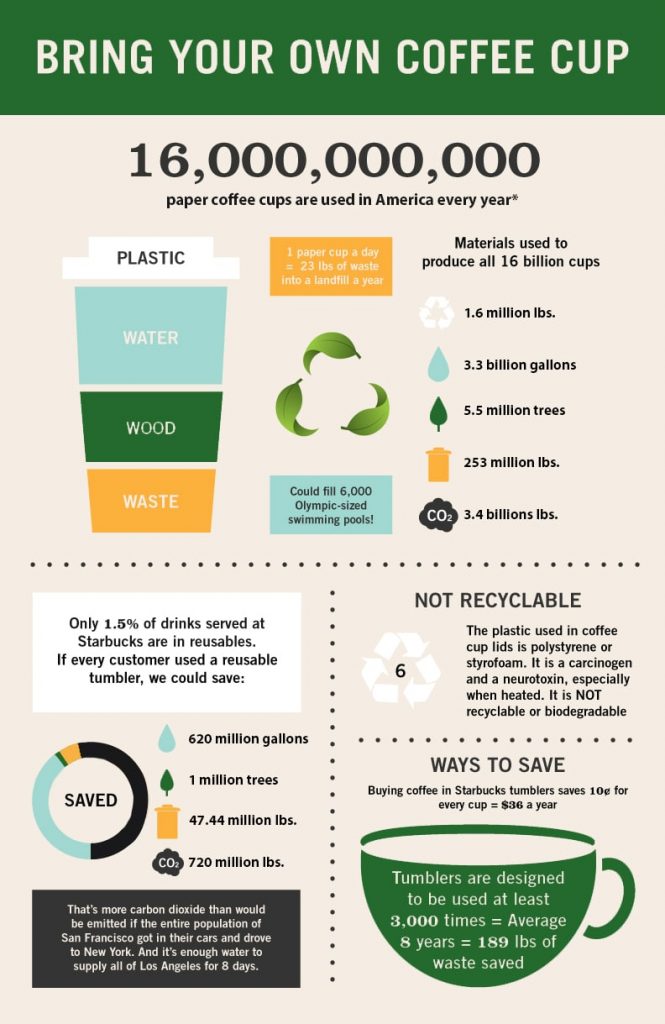 BRING YOUR OWN COFFEE CUP

16,000,000,000
paper coffee cups are used in America every year*

PLASTIC
WATER
WOOD
WASTE

1 paper cup a day = 23 lbs of waste into a landfill a year

Could fill 6,000 Olympic-sized swimming pools!

Materials used to produce all 16 billion cups
1.6 million lbs.
3.3 billion gallons
5.5 million trees
253 million lbs.
$CO_2$ 3.4 billions lbs.

Only 1.5% of drinks served at Starbucks are in reusables. If every customer used a reusable tumbler, we could save:

SAVED
620 million gallons
1 million trees
47.44 million lbs.
$CO_2$ 720 million lbs.

That's more carbon dioxide than would be emitted if the entire population of San Francisco got in their cars and drove to New York. And it's enough water to supply all of Los Angeles for 8 days.

NOT RECYCLABLE
6
The plastic used in coffee cup lids is polystyrene or styrofoam. It is a carcinogen and a neurotoxin, especially when heated. It is NOT recyclable or biodegradable

WAYS TO SAVE
Buying coffee in Starbucks tumblers saves 10¢ for every cup = $36 a year

Tumblers are designed to be used at least 3,000 times = Average 8 years = 189 lbs of waste saved